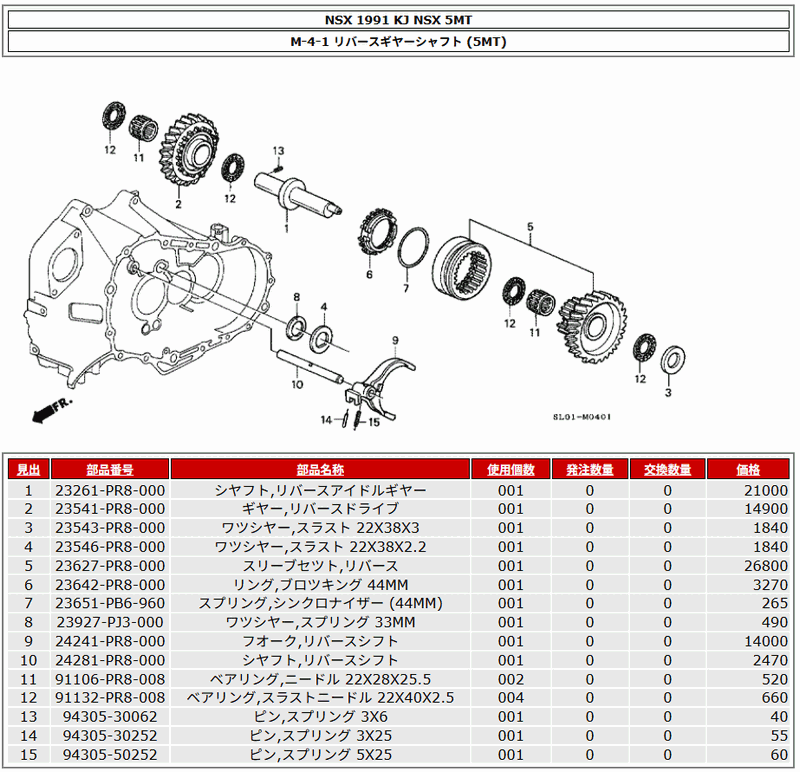 NSX 1991 KJ NSX 5MT

M-4-1 リバースギヤーシャフト (5MT)

12
11
2
12
13
1
6
7
5
12
11
12
3
8
4
9
10
14
15
FR.
SL01-M0401

| 見出 | 部品番号 | 部品名称 | 使用個数 | 発注数量 | 交換数量 | 価格 |
|---|---|---|---|---|---|---|
| 1 | 23261-PR8-000 | シヤフト,リバースアイドルギヤー | 001 | 0 | 0 | 21000 |
| 2 | 23541-PR8-000 | ギヤー,リバースドライブ | 001 | 0 | 0 | 14900 |
| 3 | 23543-PR8-000 | ワツシヤー,スラスト 22X38X3 | 001 | 0 | 0 | 1840 |
| 4 | 23546-PR8-000 | ワツシヤー,スラスト 22X38X2.2 | 001 | 0 | 0 | 1840 |
| 5 | 23627-PR8-000 | スリーブセツト,リバース | 001 | 0 | 0 | 26800 |
| 6 | 23642-PR8-000 | リング,ブロツキング 44MM | 001 | 0 | 0 | 3270 |
| 7 | 23651-PB6-960 | スプリング,シンクロナイザー (44MM) | 001 | 0 | 0 | 265 |
| 8 | 23927-PJ3-000 | ワツシヤー,スプリング 33MM | 001 | 0 | 0 | 490 |
| 9 | 24241-PR8-000 | フオーク,リバースシフト | 001 | 0 | 0 | 14000 |
| 10 | 24281-PR8-000 | シヤフト,リバースシフト | 001 | 0 | 0 | 2470 |
| 11 | 91106-PR8-008 | ベアリング,ニードル 22X28X25.5 | 002 | 0 | 0 | 520 |
| 12 | 91132-PR8-008 | ベアリング,スラストニードル 22X40X2.5 | 004 | 0 | 0 | 660 |
| 13 | 94305-30062 | ピン,スプリング 3X6 | 001 | 0 | 0 | 40 |
| 14 | 94305-30252 | ピン,スプリング 3X25 | 001 | 0 | 0 | 55 |
| 15 | 94305-50252 | ピン,スプリング 5X25 | 001 | 0 | 0 | 60 |